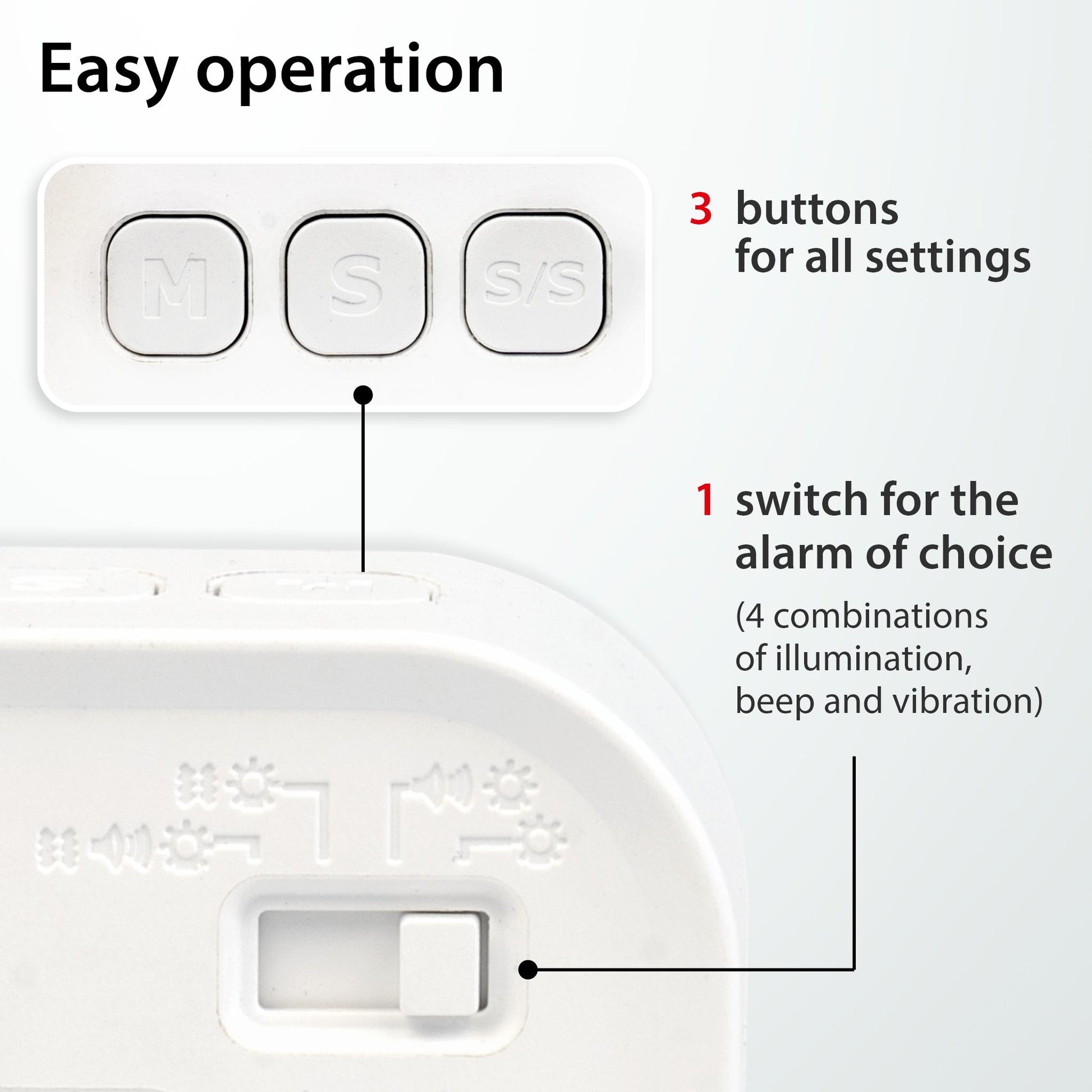 Easy operation

M S S/S

3 buttons for all settings

1 switch for the alarm of choice

(4 combinations of illumination, beep and vibration)