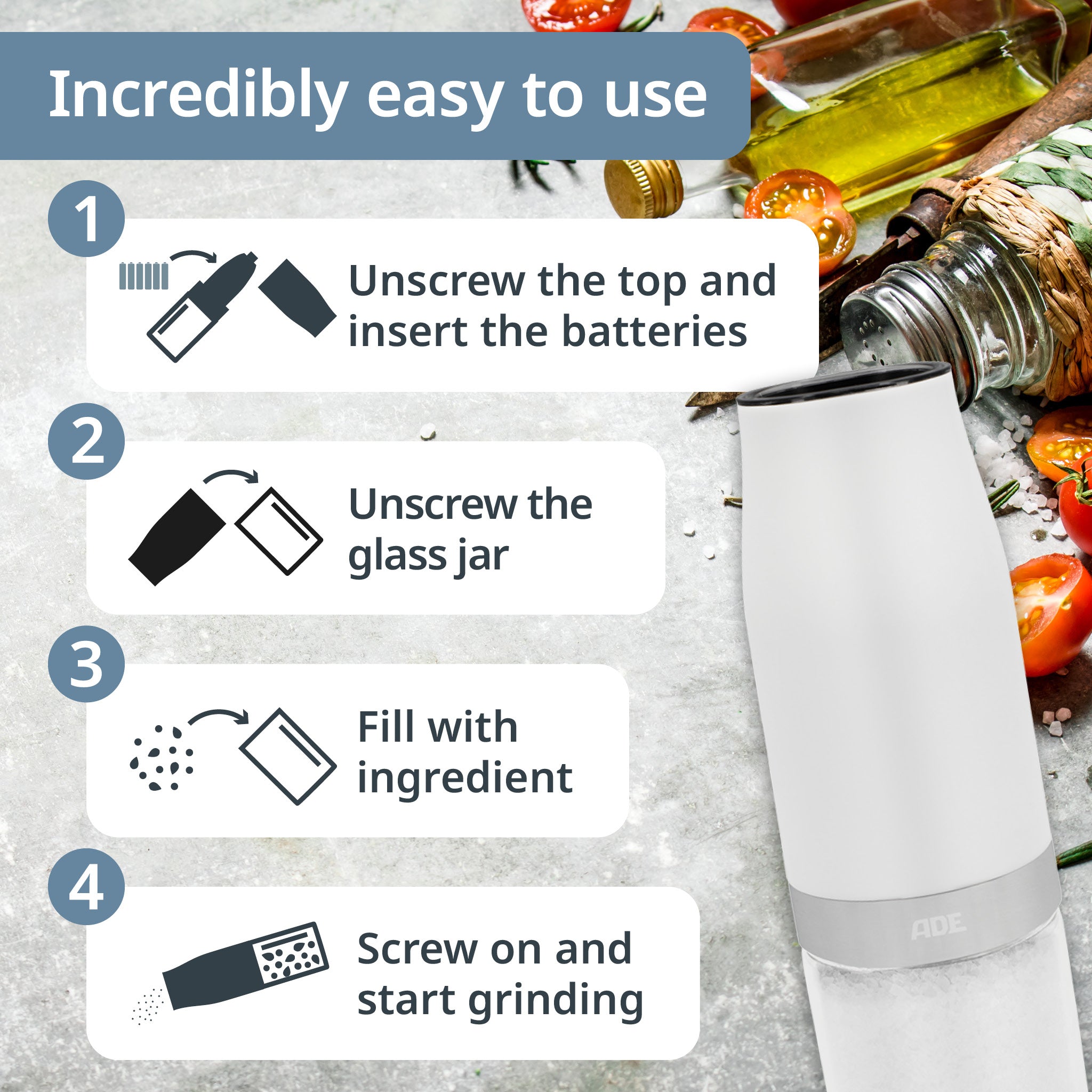 Incredibly easy to use

1

Unscrew the top and insert the batteries

2

Unscrew the glass jar

3

Fill with ingredient

4

Screw on and start grinding

ADE